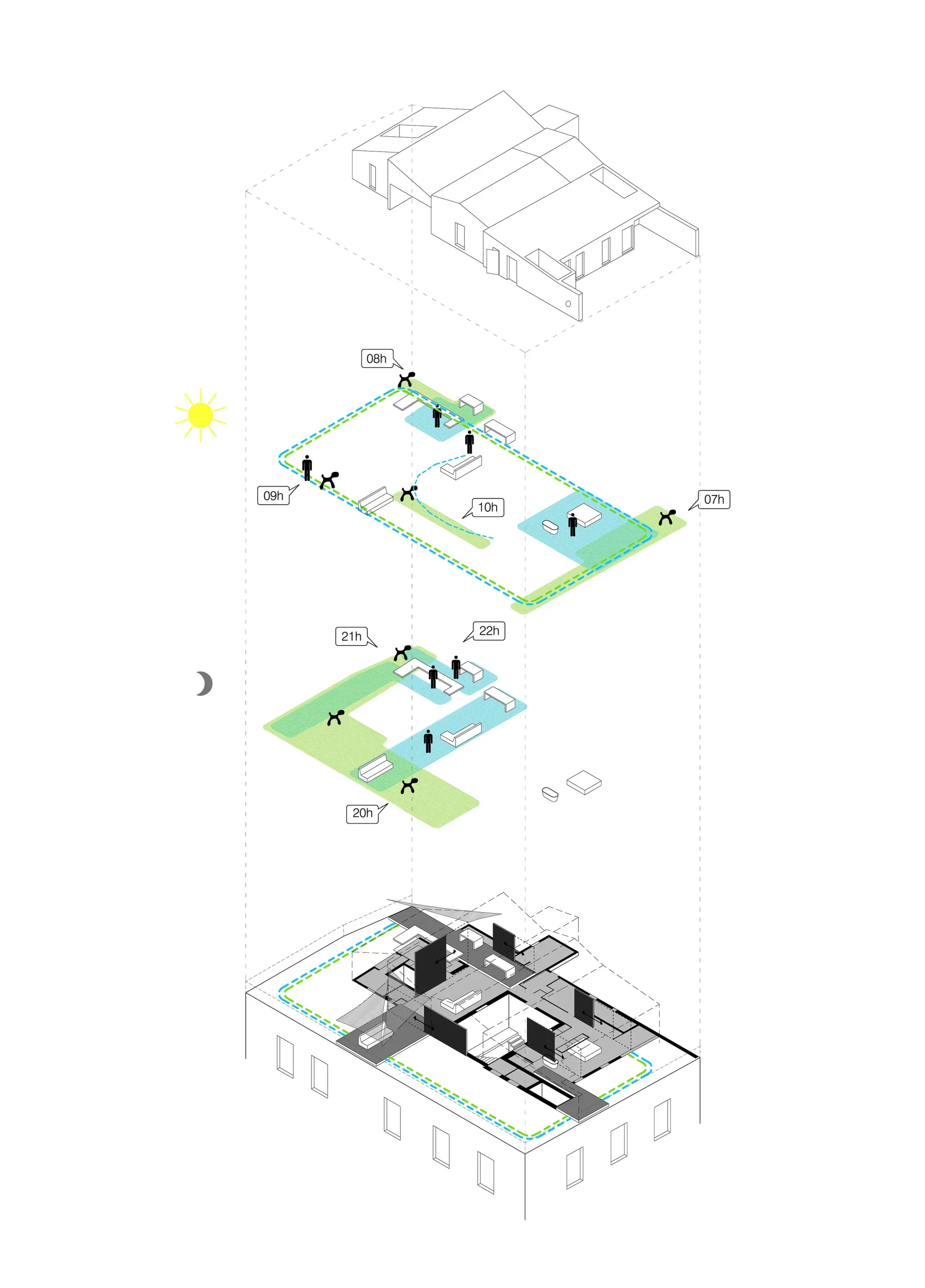 08h

09h

10h

07h

21h

22h

20h