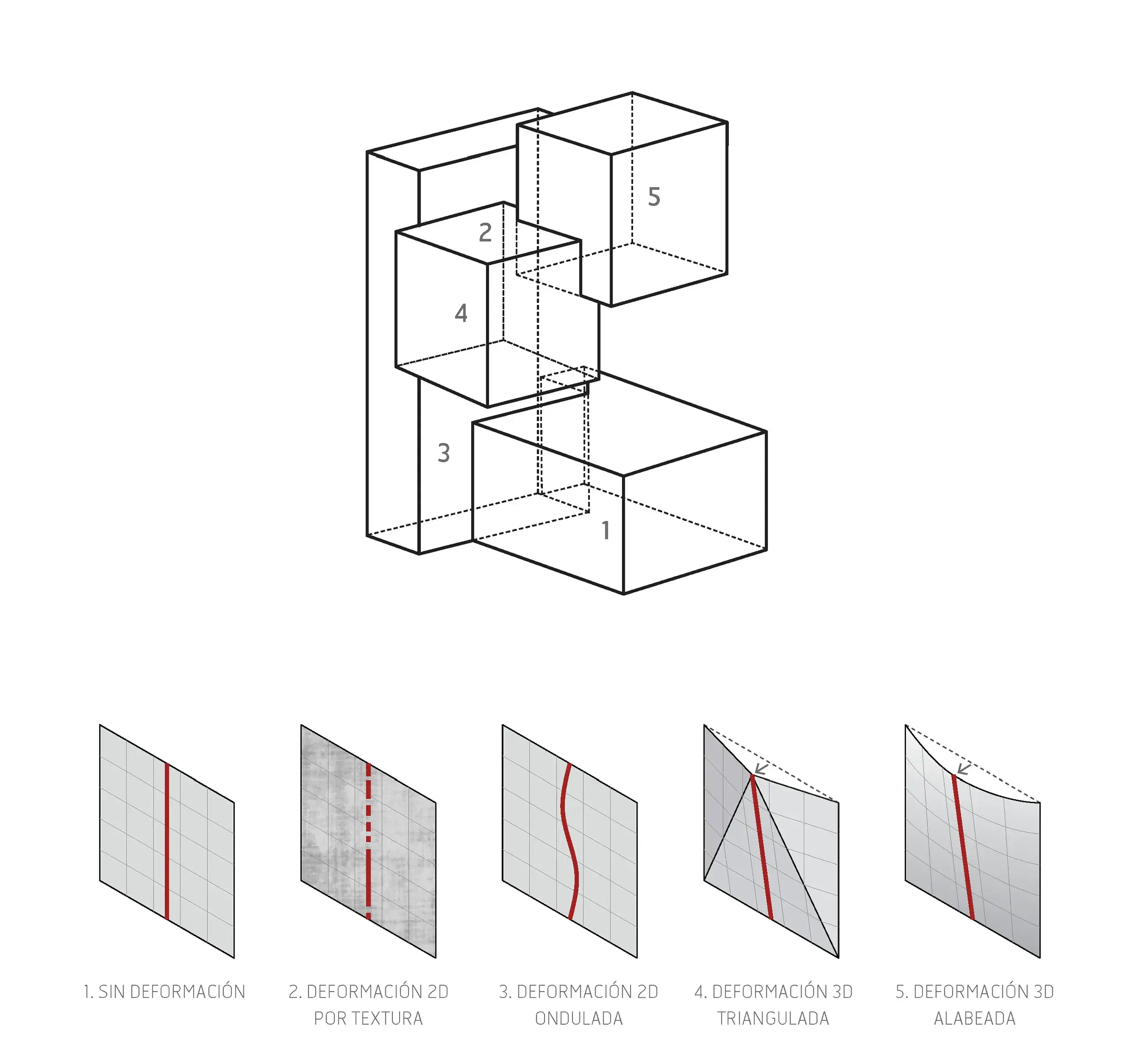 5
2
4
3
1

1. SIN DEFORMACIÓN

2. DEFORMACIÓN 2D POR TEXTURA

3. DEFORMACIÓN 2D ONDULADA

4. DEFORMACIÓN 3D TRIANGULADA

5. DEFORMACIÓN 3D ALABEADA