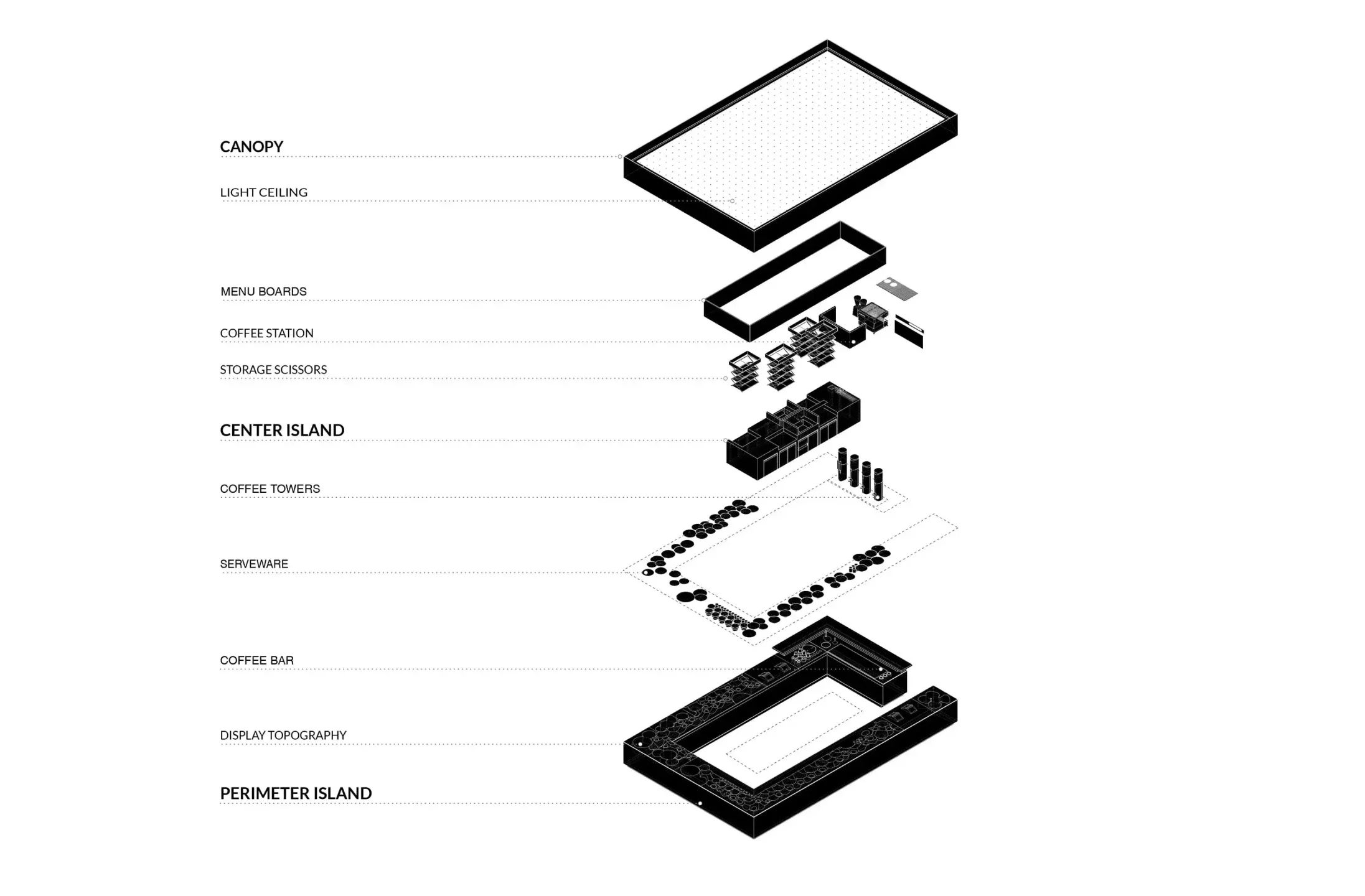 CANOPY

LIGHT CEILING

MENU BOARDS

COFFEE STATION

STORAGE SCISSORS

CENTER ISLAND

COFFEE TOWERS

SERVEWARE

COFFEE BAR

DISPLAY TOPOGRAPHY

PERIMETER ISLAND